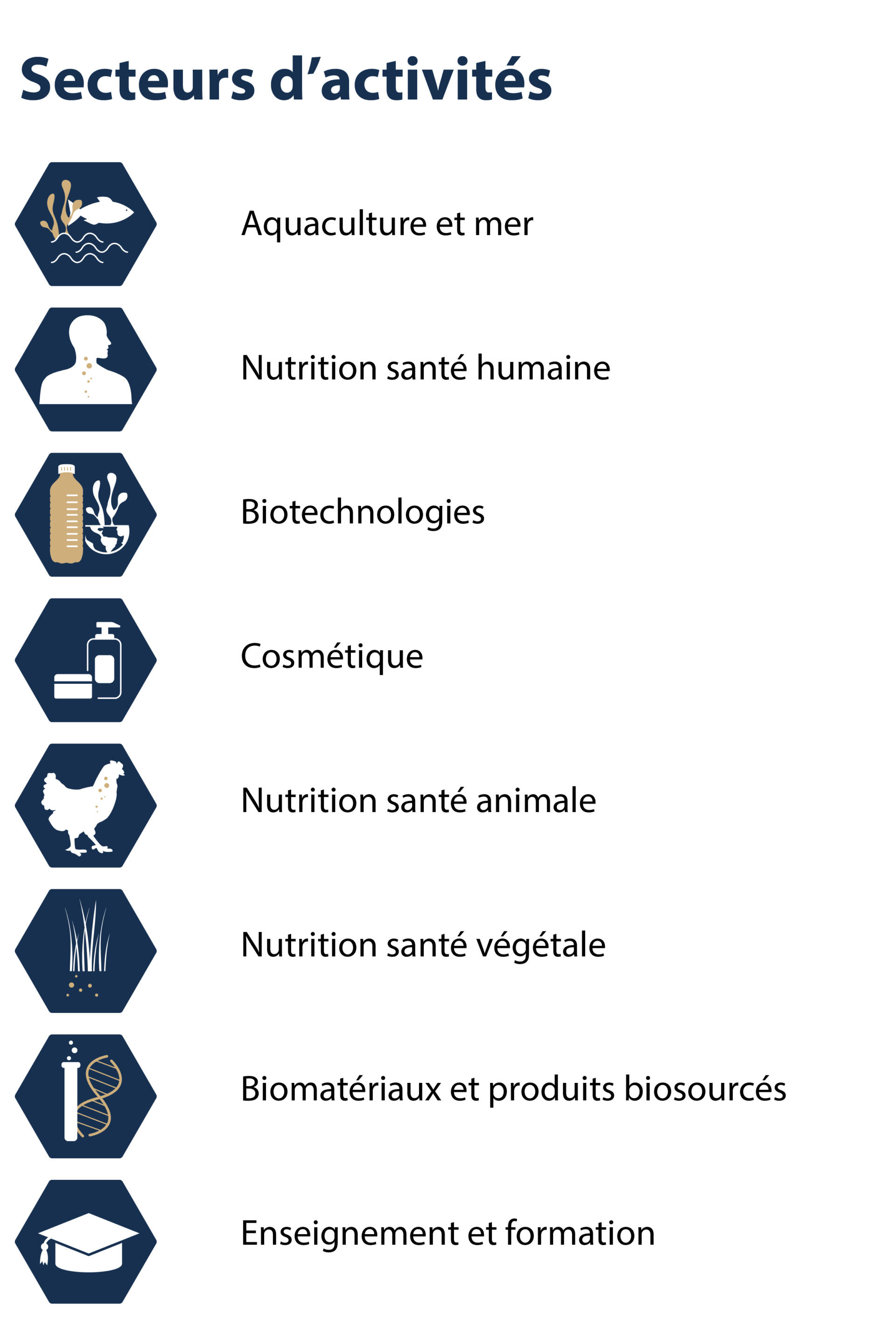 Secteurs d'activités

Aquaculture et mer

Nutrition santé humaine

Biotechnologies

Cosmétique

Nutrition santé animale

Nutrition santé végétale

Biomatériaux et produits biosourcés

Enseignement et formation